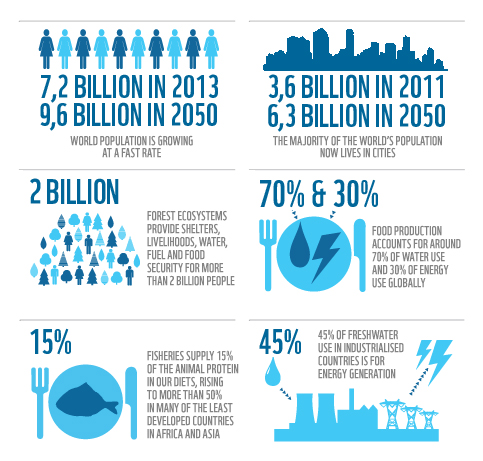 7,2 BILLION IN 2013
9,6 BILLION IN 2050

WORLD POPULATION IS GROWING AT A FAST RATE

3,6 BILLION IN 2011
6,3 BILLION IN 2050

THE MAJORITY OF THE WORLD'S POPULATION NOW LIVES IN CITIES

2 BILLION

FOREST ECOSYSTEMS PROVIDE SHELTERS, LIVELIHOODS, WATER, FUEL AND FOOD SECURITY FOR MORE THAN 2 BILLION PEOPLE

70% & 30%

FOOD PRODUCTION ACCOUNTS FOR AROUND 70% OF WATER USE AND 30% OF ENERGY USE GLOBALLY

15%

FISHERIES SUPPLY 15% OF THE ANIMAL PROTEIN IN OUR DIETS, RISING TO MORE THAN 50% IN MANY OF THE LEAST DEVELOPED COUNTRIES IN AFRICA AND ASIA

45%

45% OF FRESHWATER USE IN INDUSTRIALISED COUNTRIES IS FOR ENERGY GENERATION